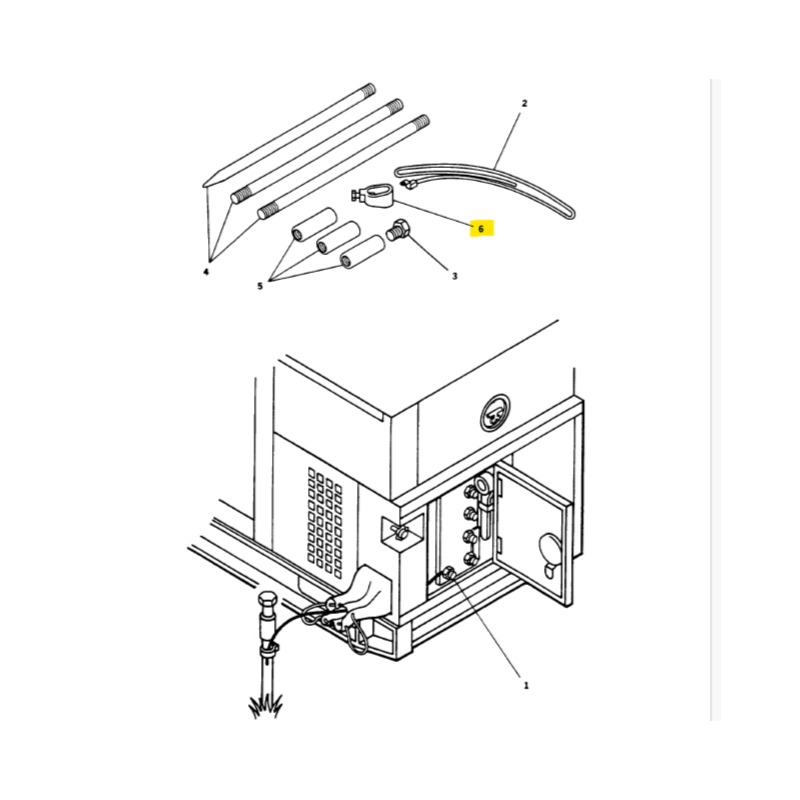 2

6

4

5

3

1