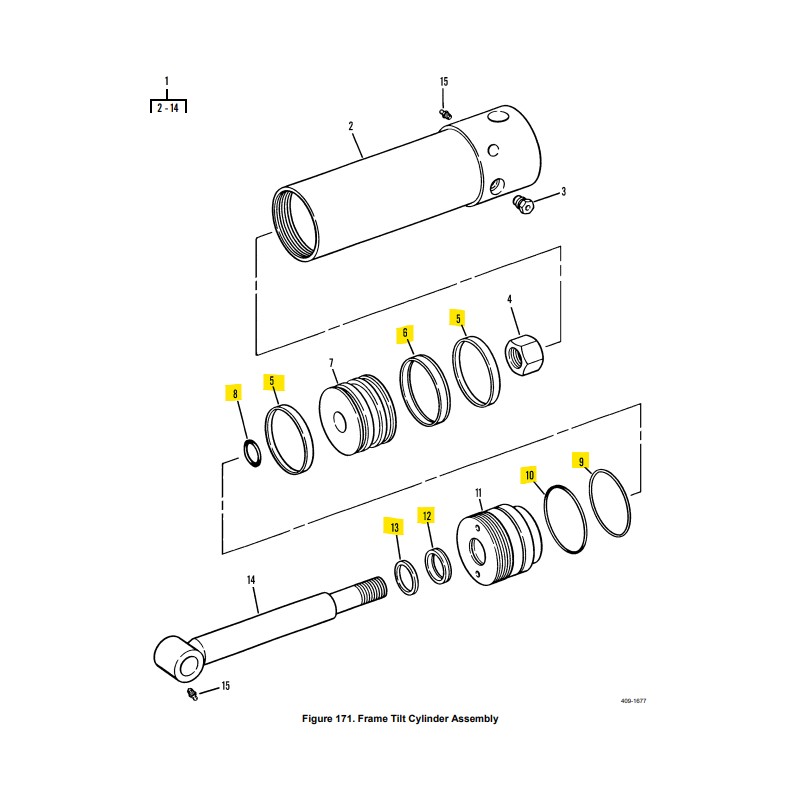 1
2 - 14

15

2

3

4

6

5

7

8

5

10

9

11

13

12

14

15

409-1677

Figure 171. Frame Tilt Cylinder Assembly