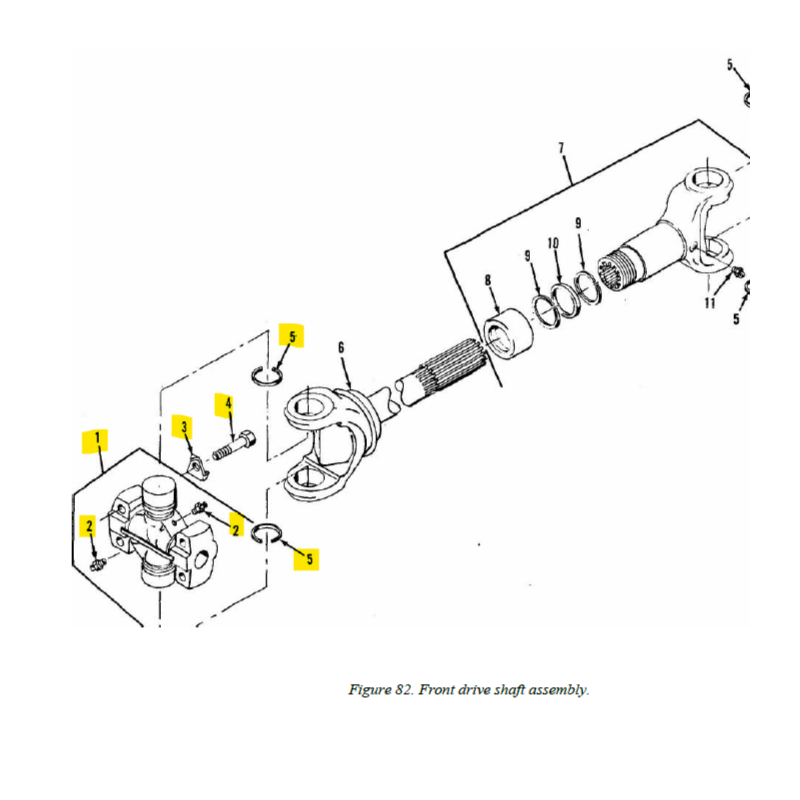 5
7
9
10
9
8
11
5
5
6
4
3
1
2
2
5

Figure 82. Front drive shaft assembly.