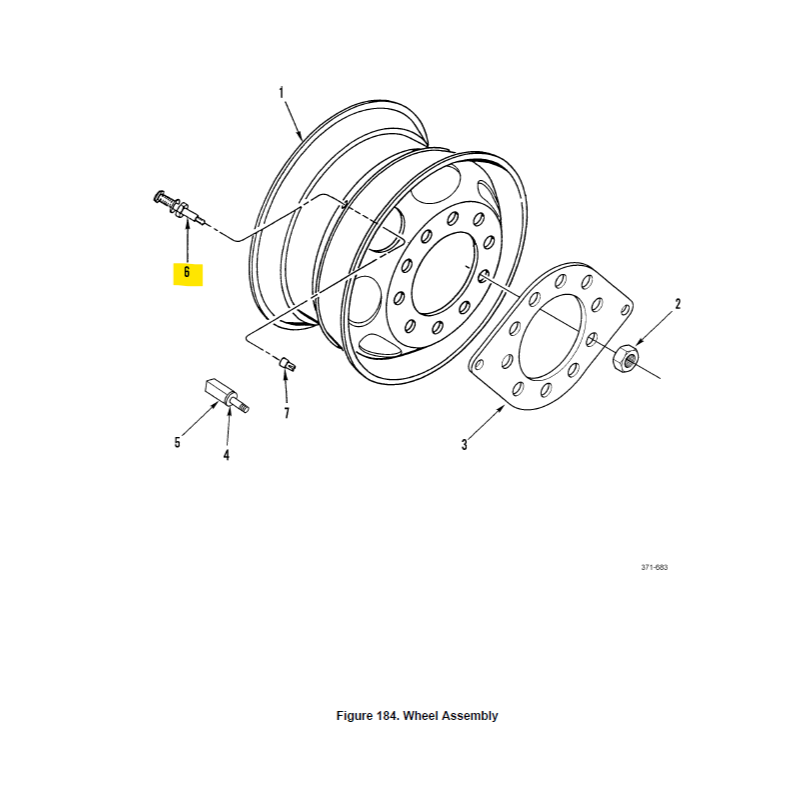 1

6

2

7

5

4

3

371-683

Figure 184. Wheel Assembly