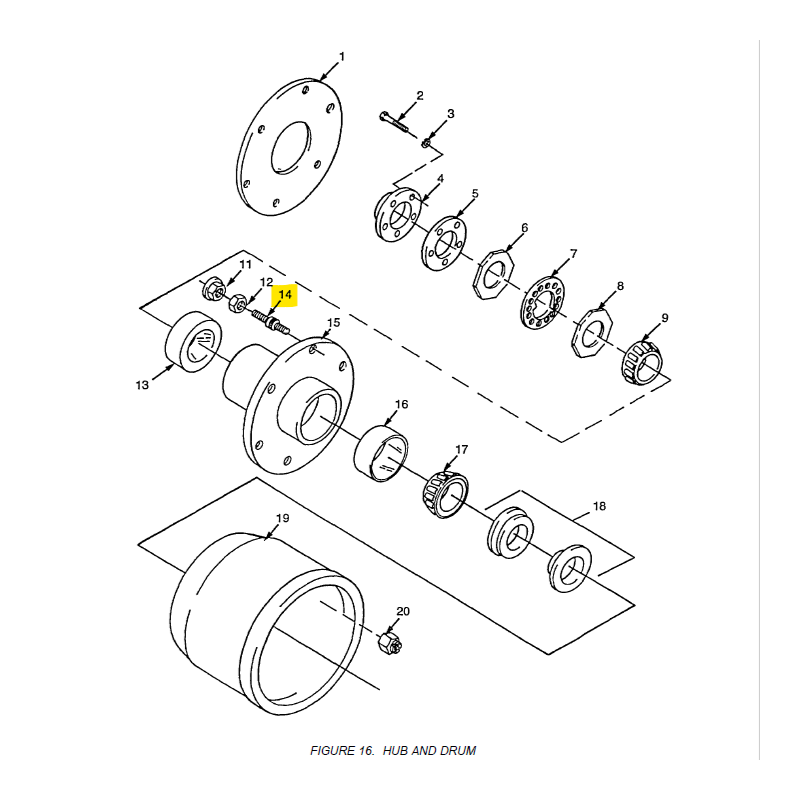 1
2
3
4
5
6
7
8
9
11
12
14
15
13
16
17
18
19
20

FIGURE 16. HUB AND DRUM