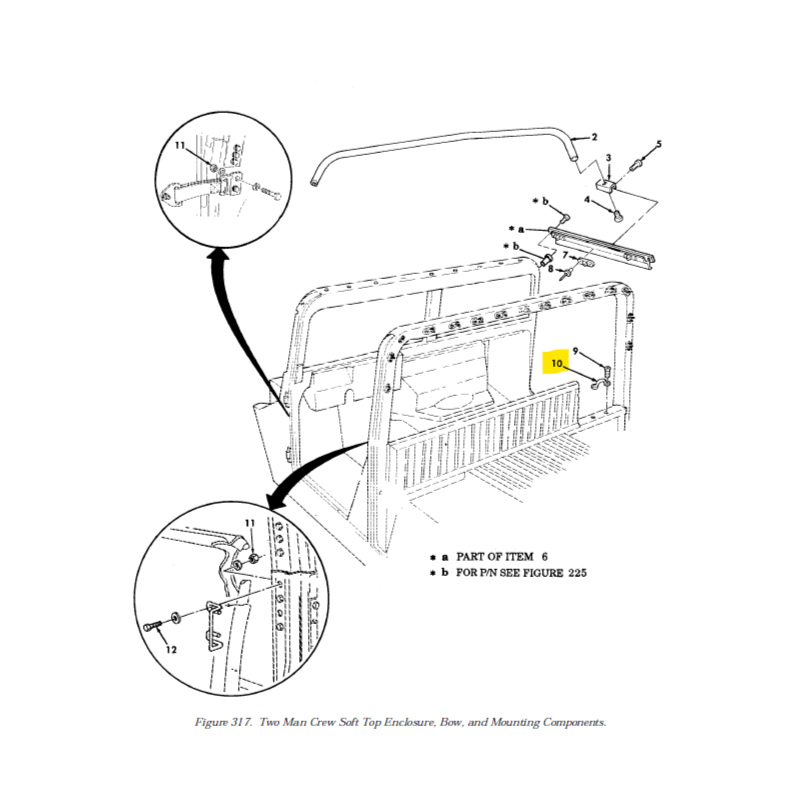 11
2
5
3
4
* b
* a
* b
7
8
9
10
11
12

* a PART OF ITEM 6
* b FOR P/N SEE FIGURE 225

Figure 317. Two Man Crew Soft Top Enclosure, Bow, and Mounting Components.