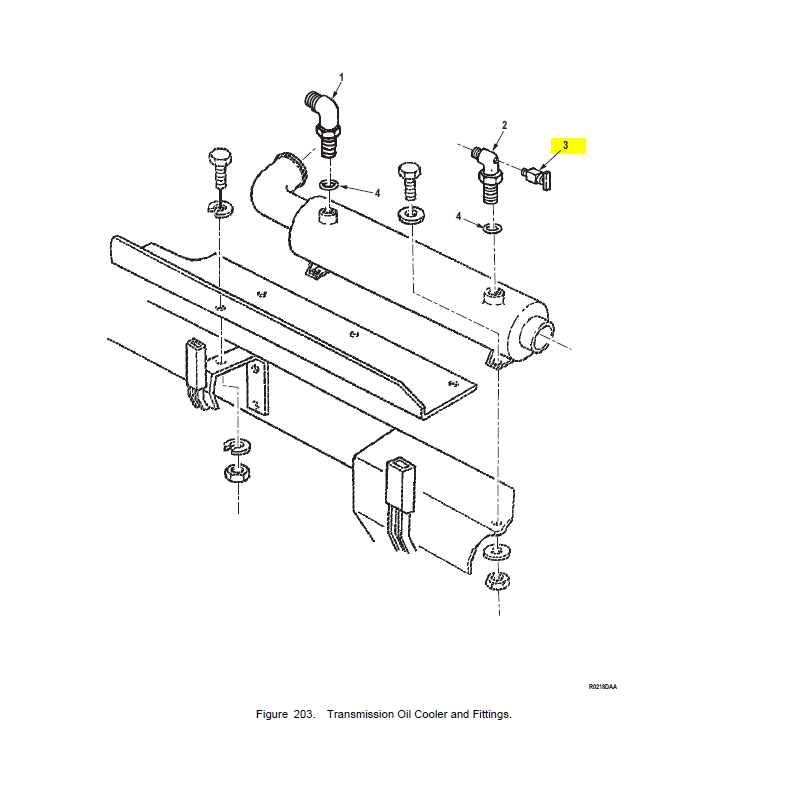 1

2

3

4

4

R0218DAA

Figure 203. Transmission Oil Cooler and Fittings.