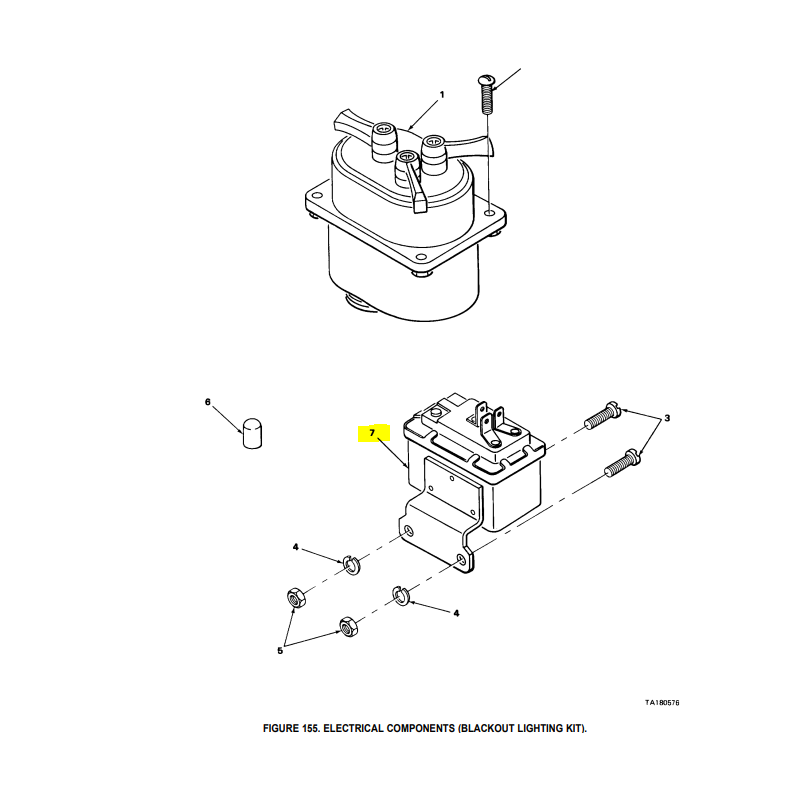 1

6

7

3

4

4

5

TA180576

FIGURE 155. ELECTRICAL COMPONENTS (BLACKOUT LIGHTING KIT).